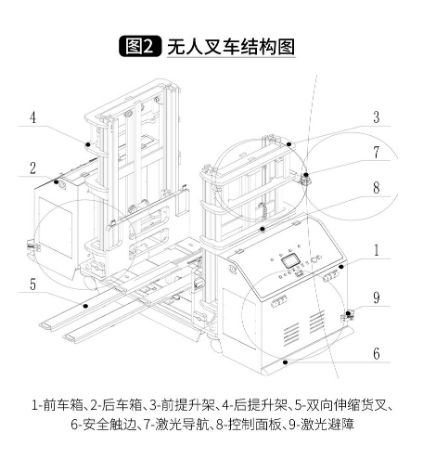 图2 无人叉车结构图

4

3

7

2

8

1

5

9

6

1-前车箱、2-后车箱、3-前提升架、4-后提升架、5-双向伸缩货叉、6-安全触边、7-激光导航、8-控制面板、9-激光避障